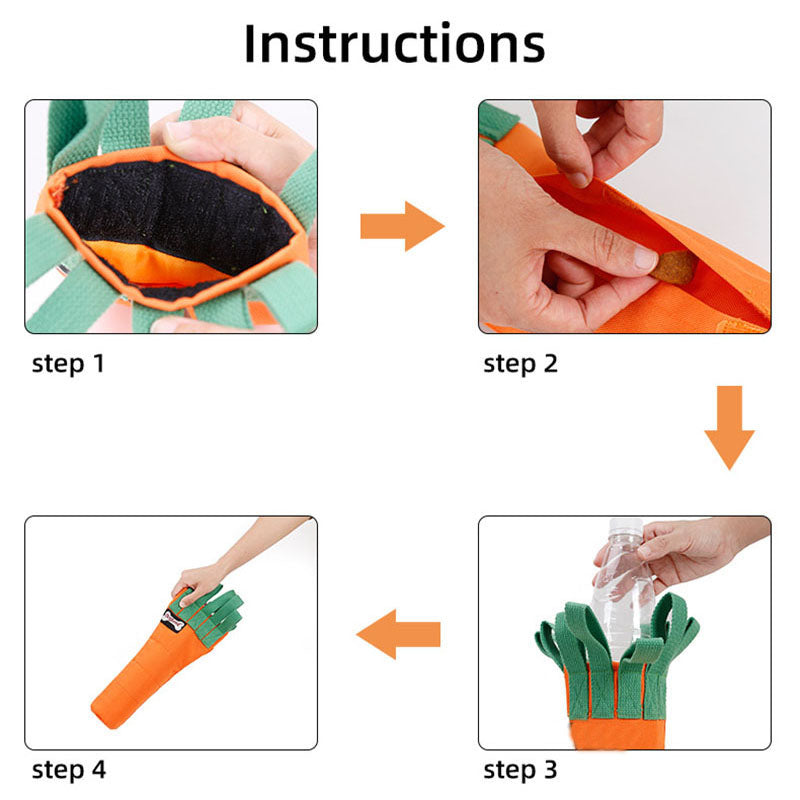 Instructions

step 1

step 2

step 4

step 3